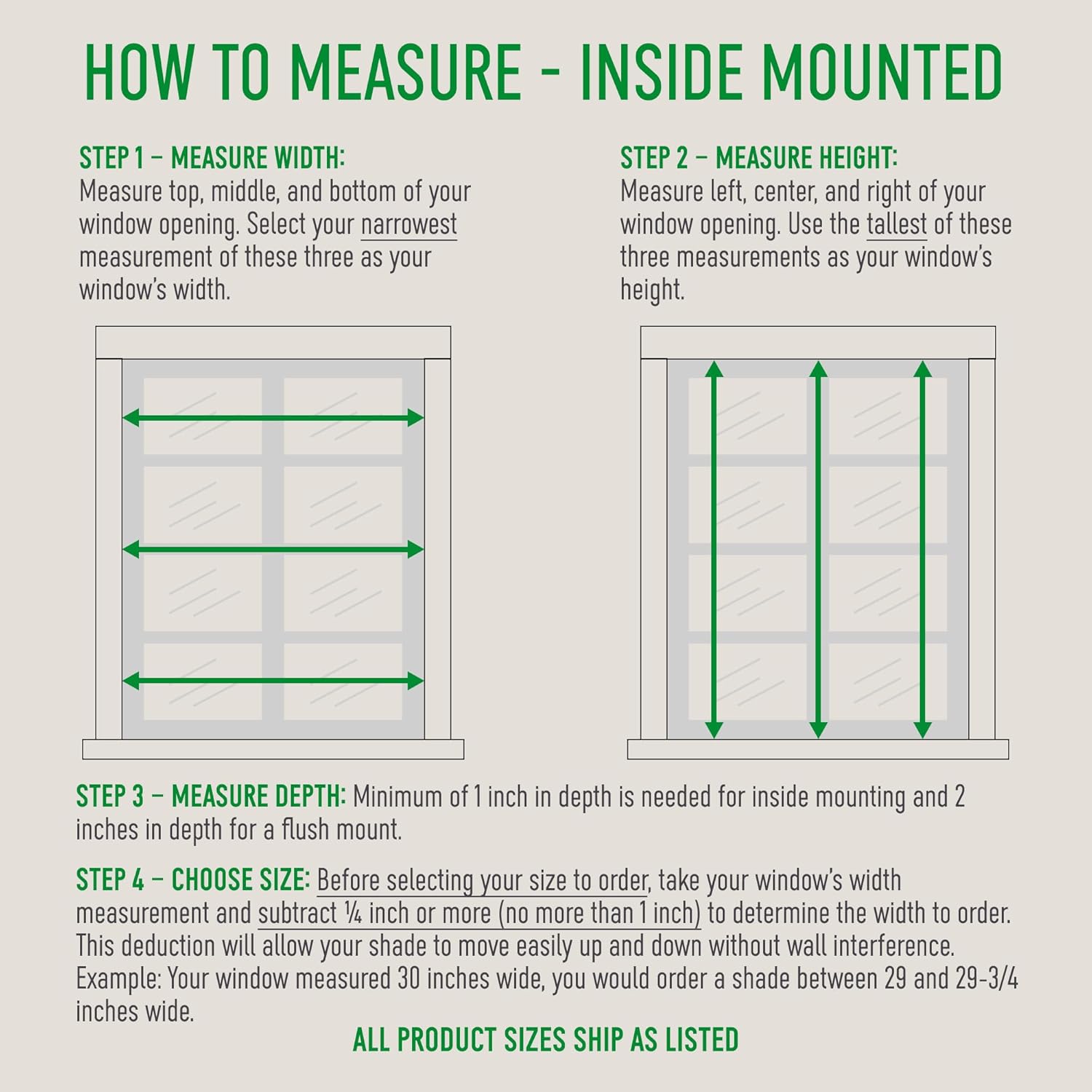 HOW TO MEASURE - INSIDE MOUNTED

STEP 1 – MEASURE WIDTH:
Measure top, middle, and bottom of your window opening. Select your narrowest measurement of these three as your window's width.

STEP 2 – MEASURE HEIGHT:
Measure left, center, and right of your window opening. Use the tallest of these three measurements as your window's height.

STEP 3 – MEASURE DEPTH: Minimum of 1 inch in depth is needed for inside mounting and 2 inches in depth for a flush mount.

STEP 4 – CHOOSE SIZE: Before selecting your size to order, take your window's width measurement and subtract ¼ inch or more (no more than 1 inch) to determine the width to order. This deduction will allow your shade to move easily up and down without wall interference. Example: Your window measured 30 inches wide, you would order a shade between 29 and 29-3/4 inches wide.

ALL PRODUCT SIZES SHIP AS LISTED