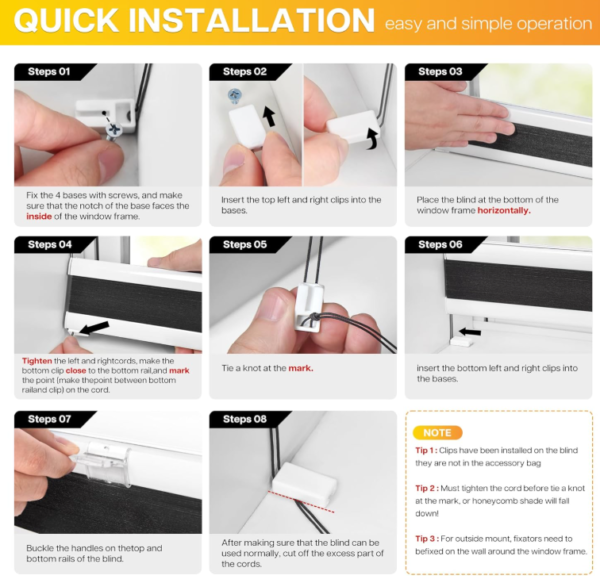 QUICK INSTALLATION easy and simple operation

Steps 01

Fix the 4 bases with screws, and make sure that the notch of the base faces the inside of the window frame.

Steps 02

Insert the top left and right clips into the bases.

Steps 03

Place the blind at the bottom of the window frame horizontally.

Steps 04

Tighten the left and rightcords, make the bottom clip close to the bottom rail,and mark the point (make thepoint between bottom railand clip) on the cord.

Steps 05

Tie a knot at the mark.

Steps 06

insert the bottom left and right clips into the bases.

Steps 07

Buckle the handles on thetop and bottom rails of the blind.

Steps 08

After making sure that the blind can be used normally, cut off the excess part of the cords.

NOTE

Tip 1 : Clips have been installed on the blind they are not in the accessory bag

Tip 2 : Must tighten the cord before tie a knot at the mark, or honeycomb shade will fall down!

Tip 3 : For outside mount, fixators need to befixed on the wall around the window frame.