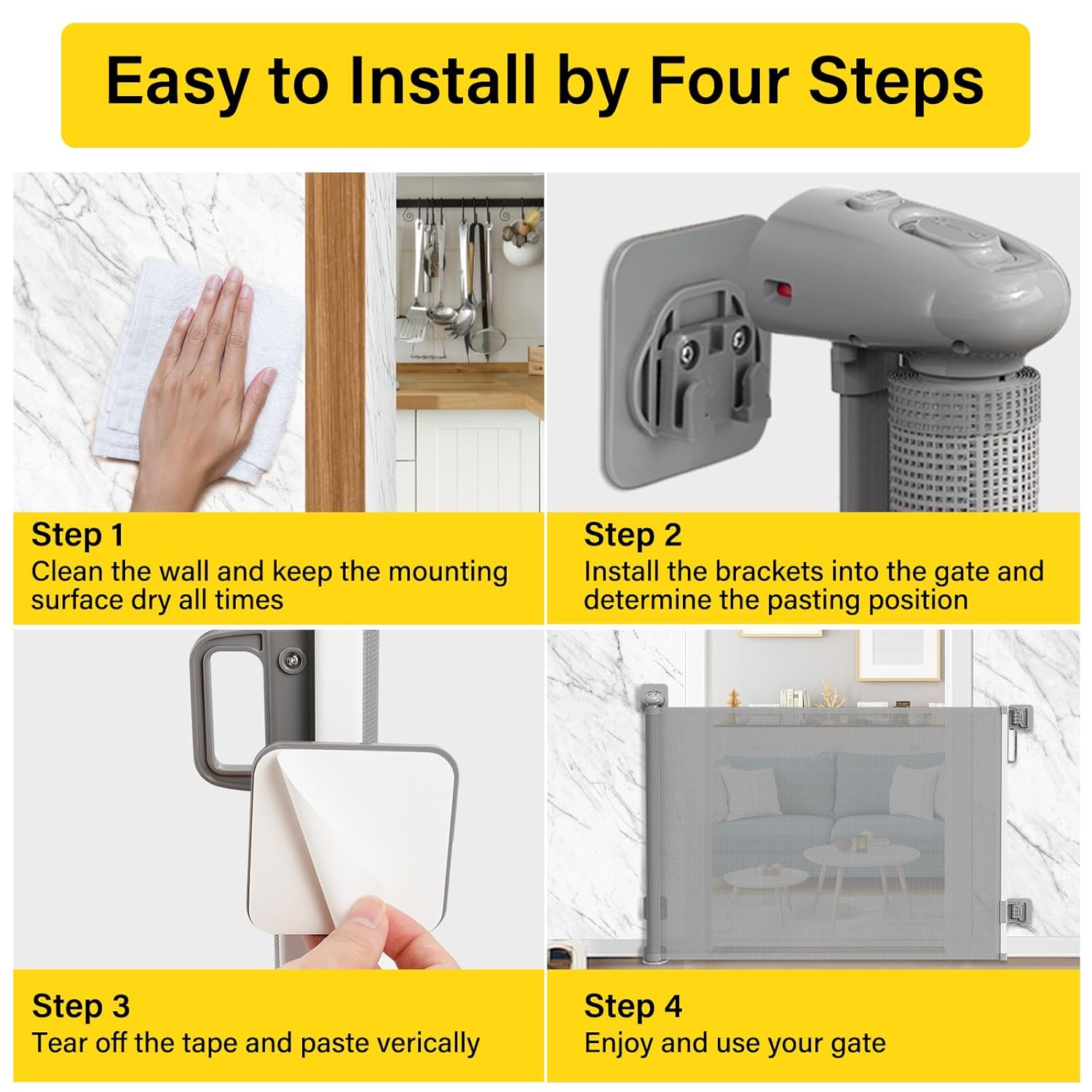 Easy to Install by Four Steps

Step 1
Clean the wall and keep the mounting surface dry all times

Step 2
Install the brackets into the gate and determine the pasting position

Step 3
Tear off the tape and paste verically

Step 4
Enjoy and use your gate